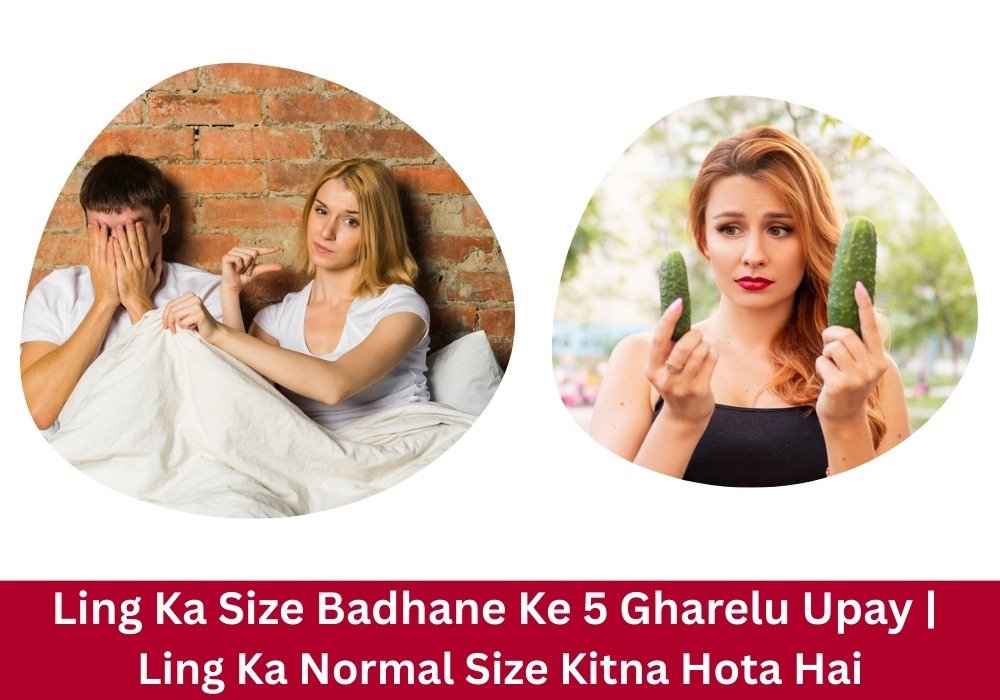 Ling Ka Size Badhane Ke 5 Gharelu Upay | Ling Ka Normal Size Kitna Hota Hai