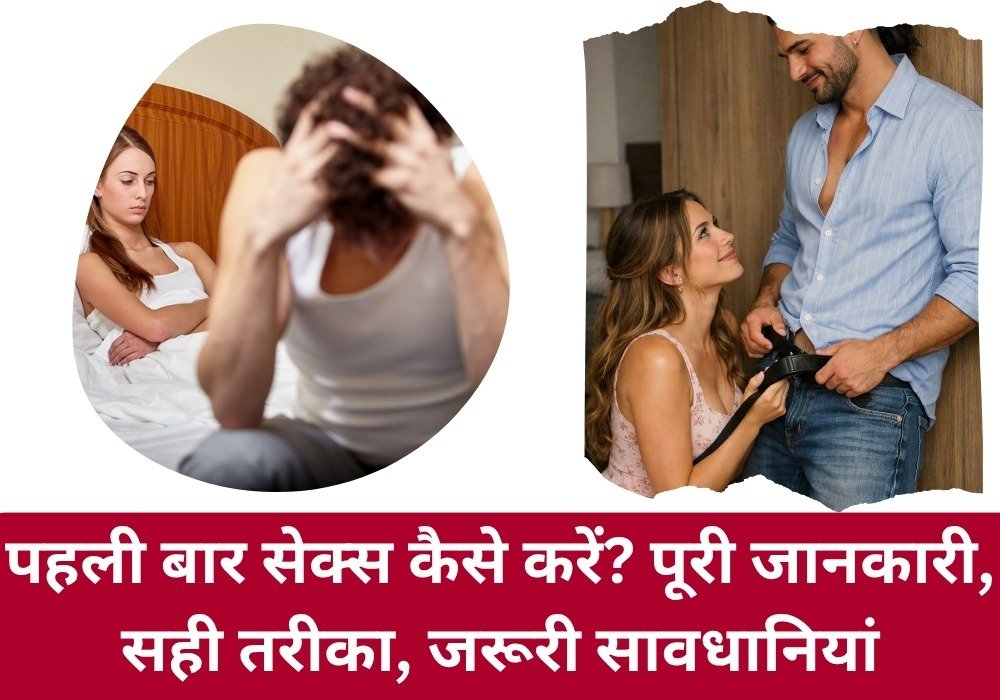 पहली बार सेक्स कैसे करें? पूरी जानकारी, सही तरीका, जरूरी सावधानियां